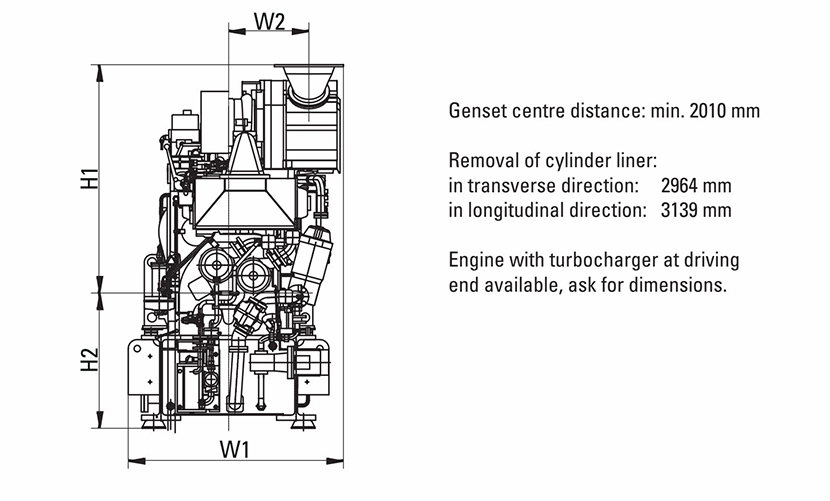 W2

H1

H2

W1

Genset centre distance: min. 2010 mm

Removal of cylinder liner:
in transverse direction: 2964 mm
in longitudinal direction: 3139 mm

Engine with turbocharger at driving end available, ask for dimensions.